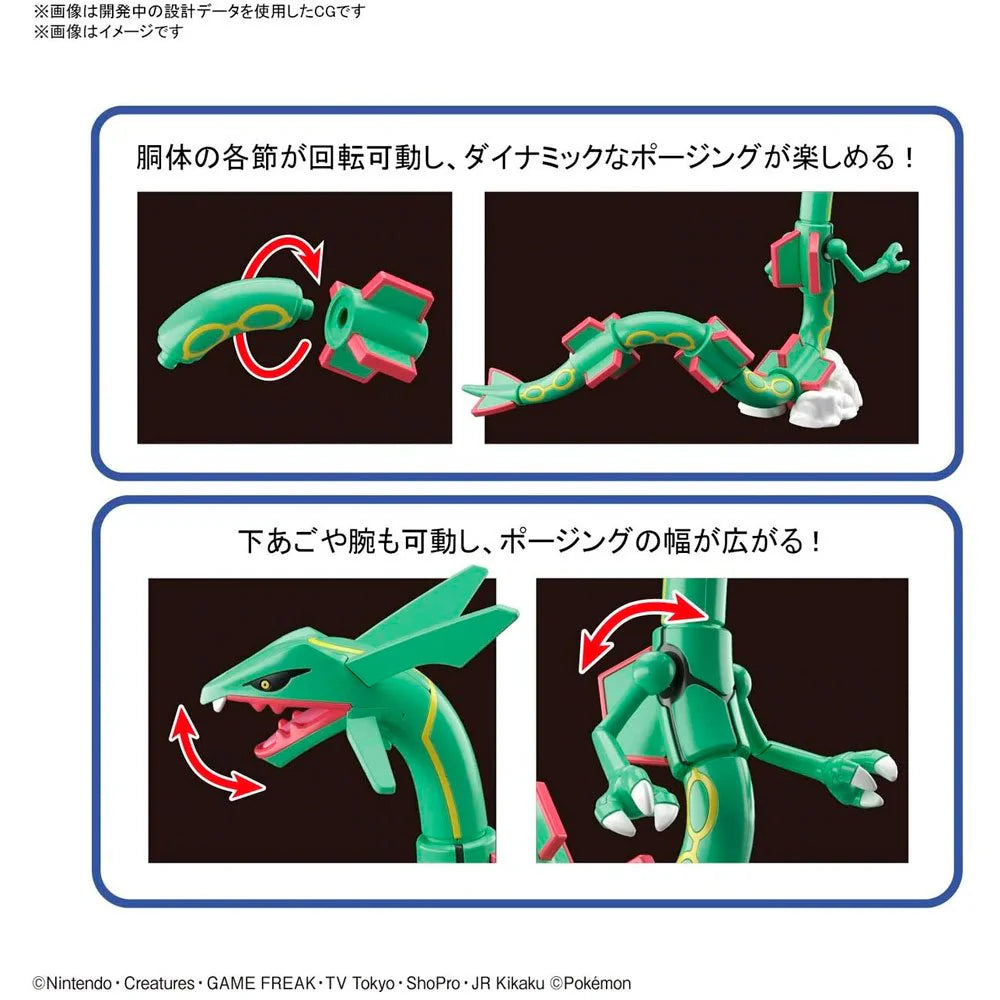 ※画像は開発中の設計データを使用したCGです
※画像はイメージです

胴体の各節が回転可動し、ダイナミックなポージングが楽しめる！

下あごや腕も可動し、ポージングの幅が広がる！

©Nintendo・Creatures・GAME FREAK・TV Tokyo・ShoPro・JR Kikaku ©Pokémon